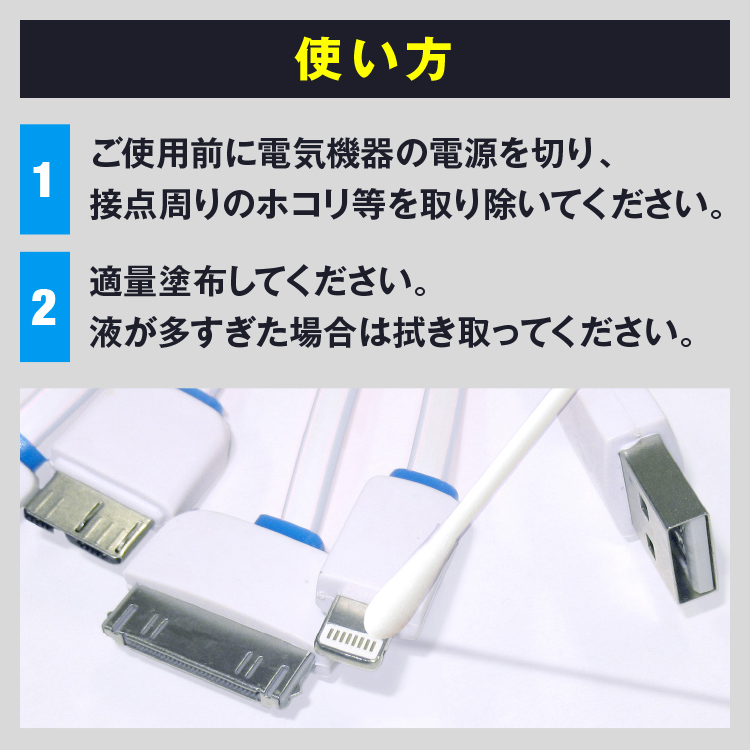 使い方

1 ご使用前に電気機器の電源を切り、接点周りのホコリ等を取り除いてください。

2 適量塗布してください。液が多すぎた場合は拭き取ってください。