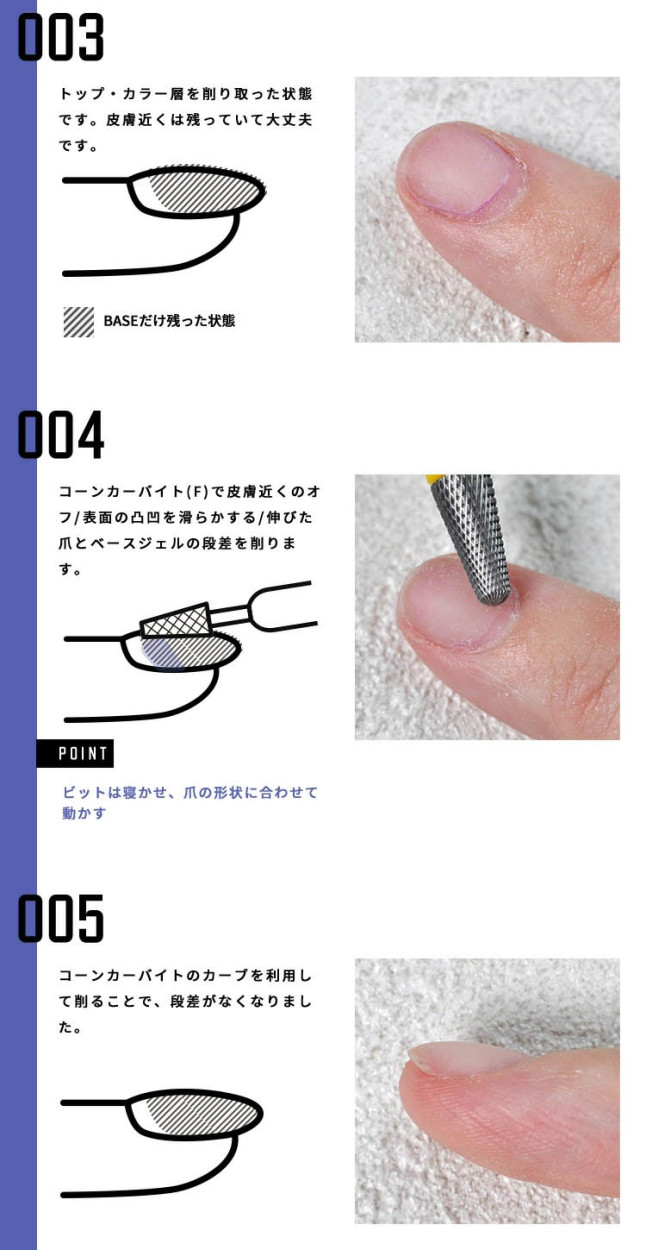 003

トップ・カラー層を削り取った状態です。皮膚近くは残っていて大丈夫です。

BASEだけ残った状態

004

コーンカーバイト(F)で皮膚近くのオフ/表面の凸凹を滑らかする/伸びた爪とベースジェルの段差を削ります。

POINT

ビットは寝かせ、爪の形状に合わせて動かす

005

コーンカーバイトのカーブを利用して削ることで、段差がなくなりました。