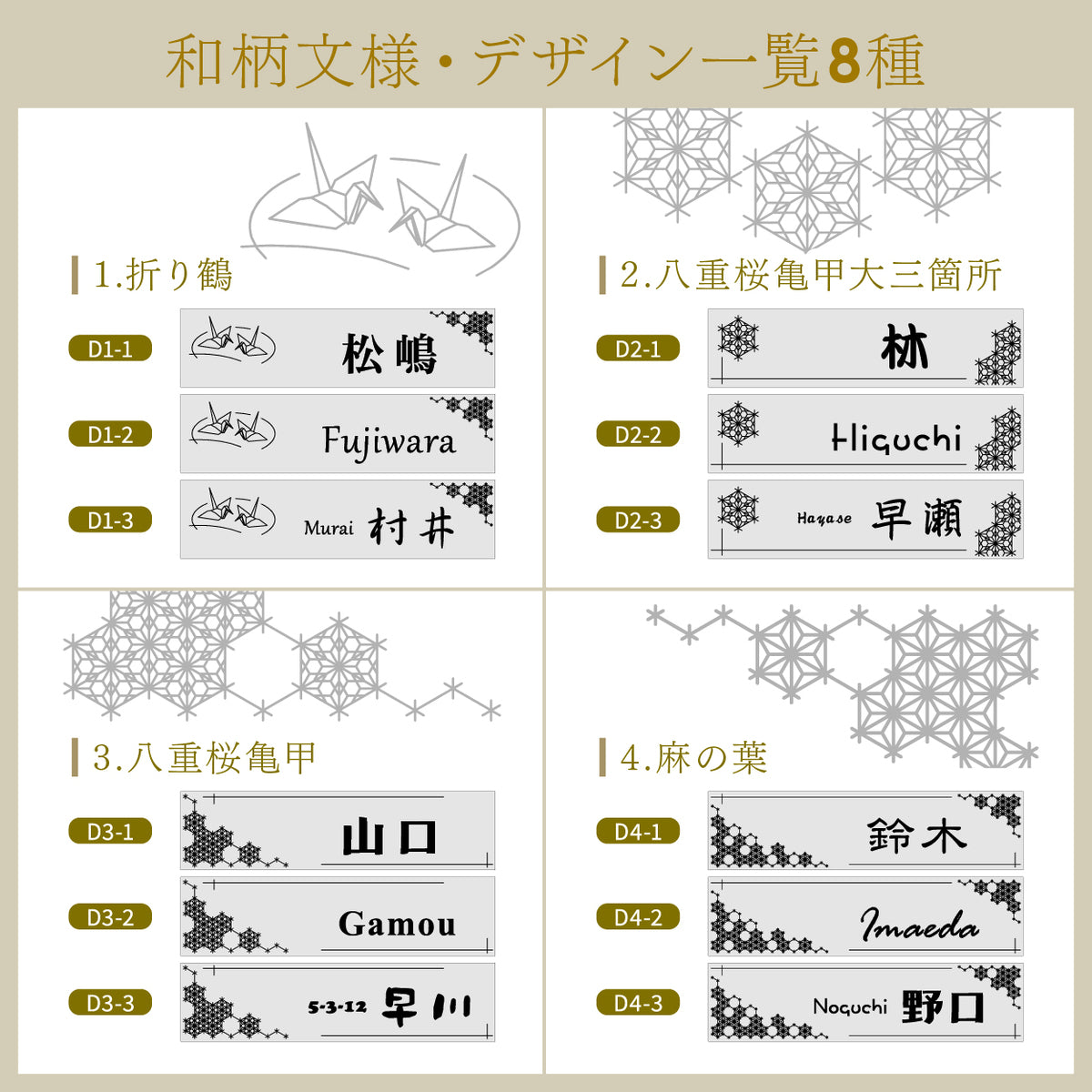 和柄文様・デザイン一覧8種

1.折り鶴

D1-1 松嶋

D1-2 Fujiwara

D1-3 Murai 村井

2.八重桜亀甲大三箇所

D2-1 林

D2-2 Higuchi

D2-3 Hayase 早瀬

3.八重桜亀甲

D3-1 山口

D3-2 Gamou

D3-3 5-3-12 早川

4.麻の葉

D4-1 鈴木

D4-2 Imaeda

D4-3 Noguchi 野口