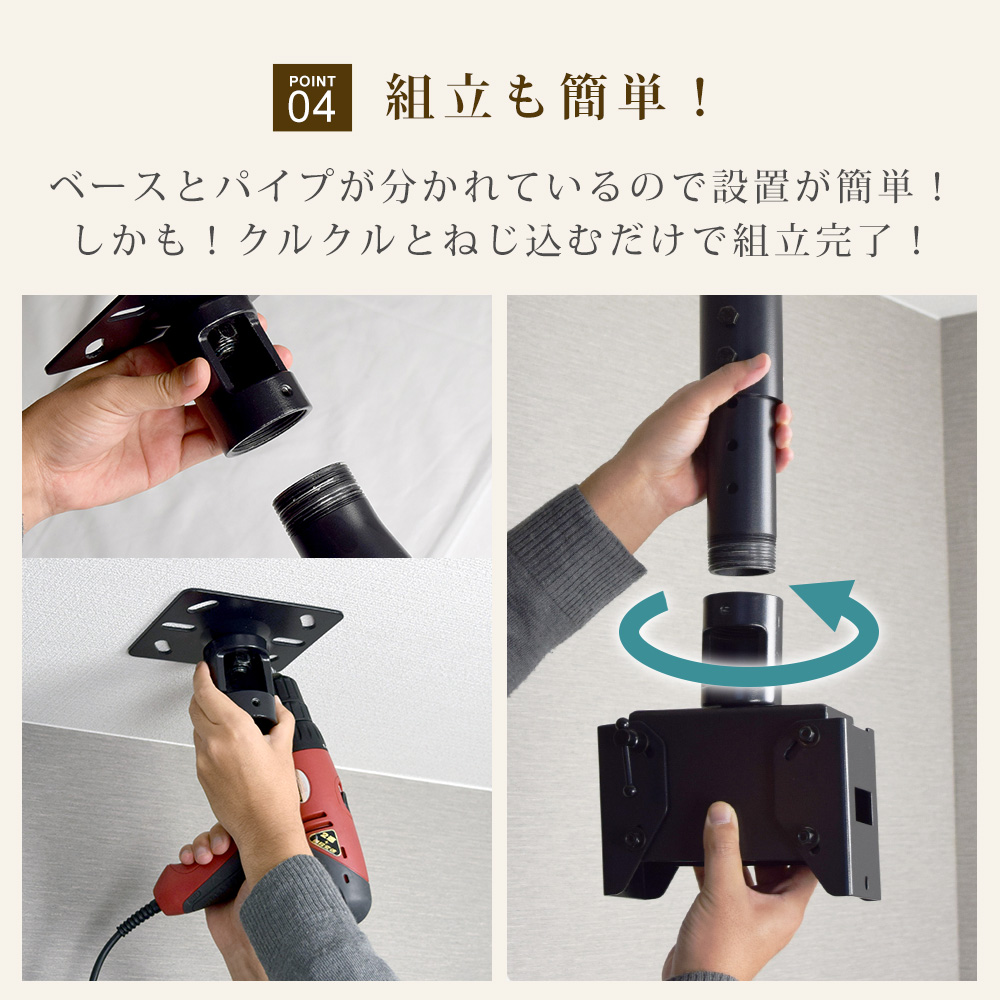 POINT 04 組立も簡単！

ベースとパイプが分かれているので設置が簡単！
しかも！クルクルとねじ込むだけで組立完了！