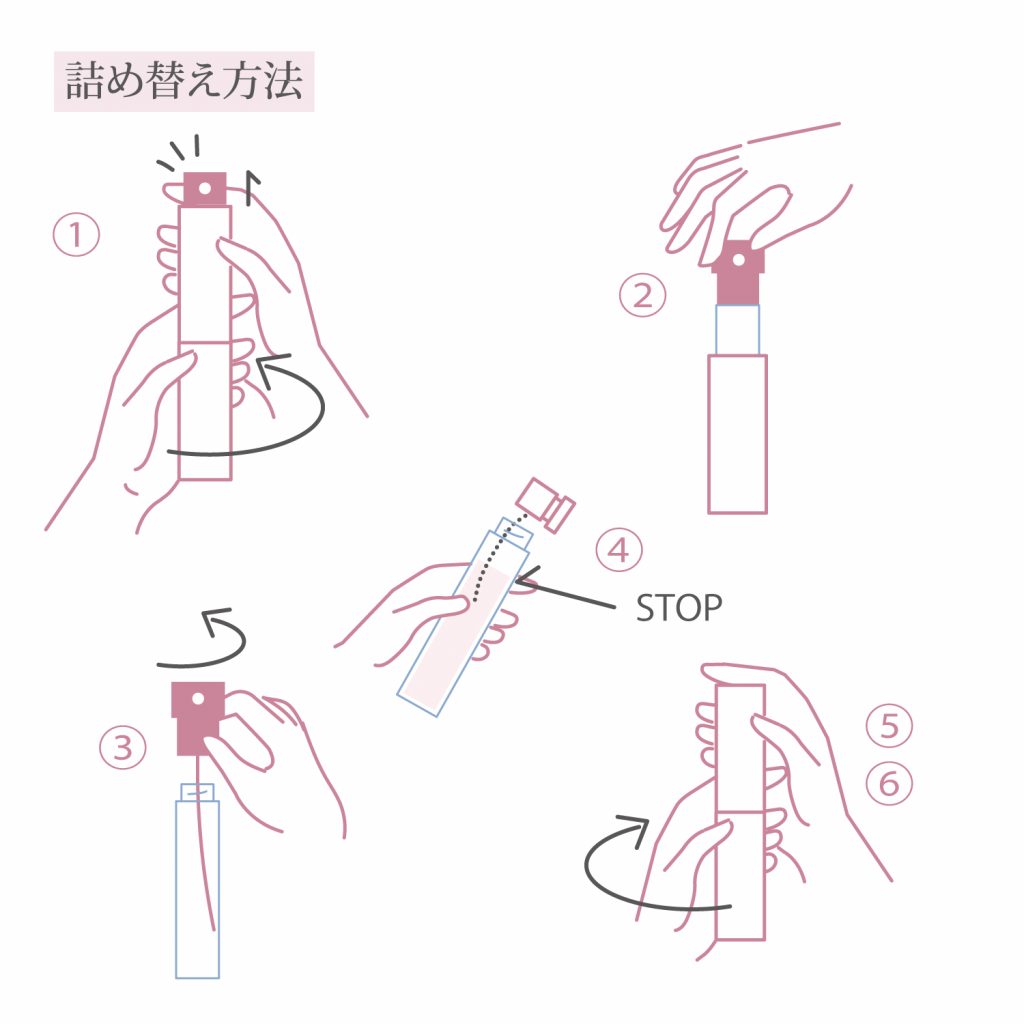 詰め替え方法

①

②

④

STOP

③

⑤

⑥