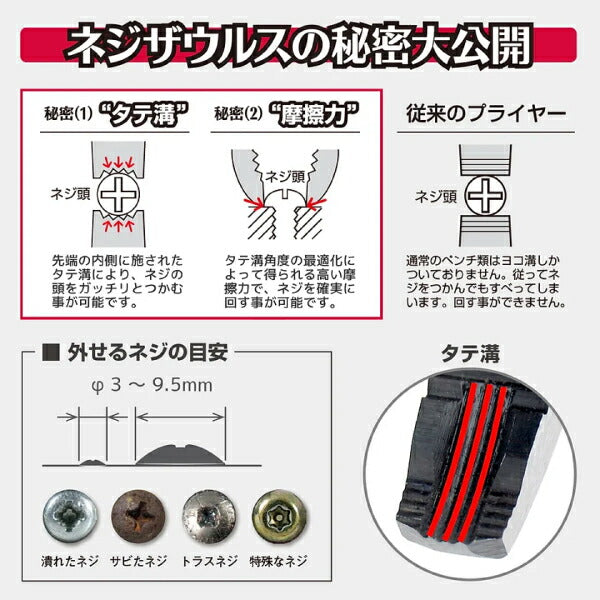 ネジザウルスの秘密大公開

秘密(1) “タテ溝”

ネジ頭

先端の内側に施されたタテ溝により、ネジの頭をガッチリとつかむ事が可能です。

秘密(2) “摩擦力”

ネジ頭

タテ溝角度の最適化によって得られる高い摩擦力で、ネジを確実に回す事が可能です。

従来のプライヤー

ネジ頭

通常のペンチ類はヨコ溝しかついておりません。従ってネジをつかんでもすべってしまいます。回す事ができません。

■ 外せるネジの目安

φ 3 ～ 9.5mm

潰れたネジ　サビたネジ　トラスネジ　特殊なネジ

タテ溝