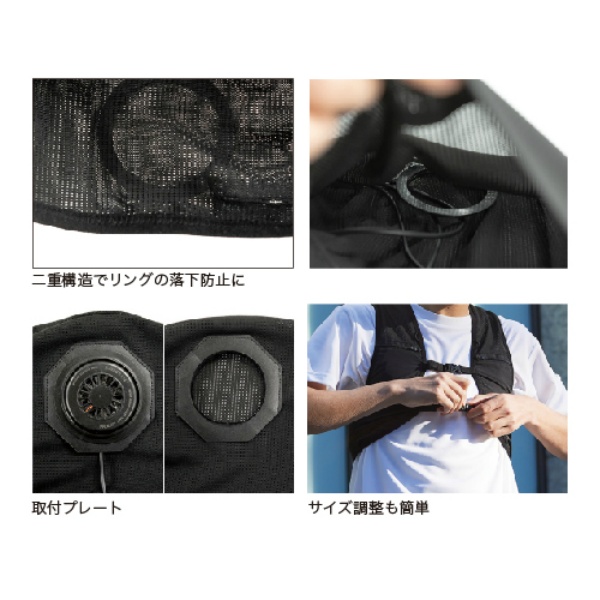 二重構造でリングの落下防止に

取付プレート

サイズ調整も簡単