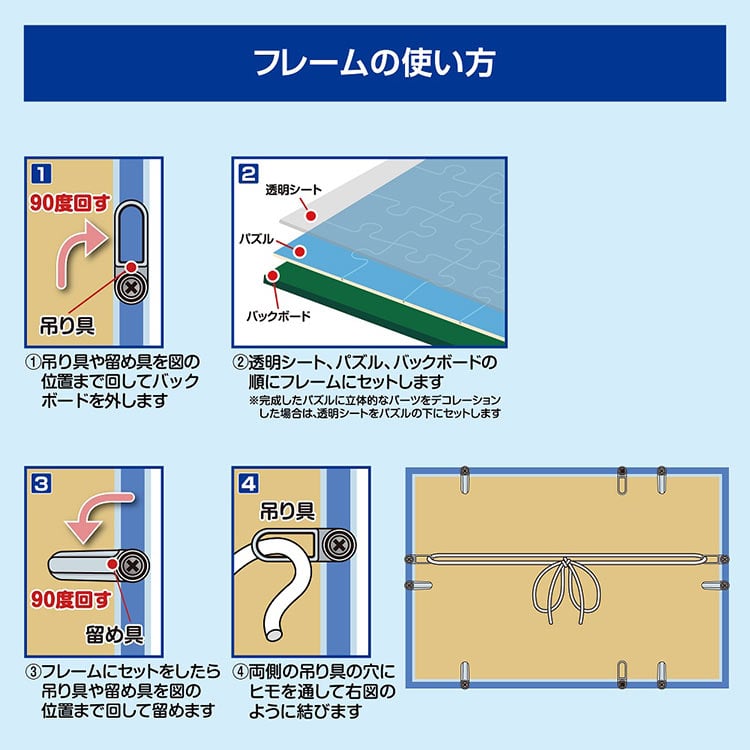 フレームの使い方

1
90度回す
吊り具

①吊り具や留め具を図の位置まで回してバックボードを外します

2
透明シート
パズル
バックボード

②透明シート、パズル、バックボードの順にフレームにセットします
※完成したパズルに立体的なパーツをデコレーションした場合は、透明シートをパズルの下にセットします

3
90度回す
留め具

③フレームにセットをしたら吊り具や留め具を図の位置まで回して留めます

4
吊り具

④両側の吊り具の穴にヒモを通して右図のように結びます