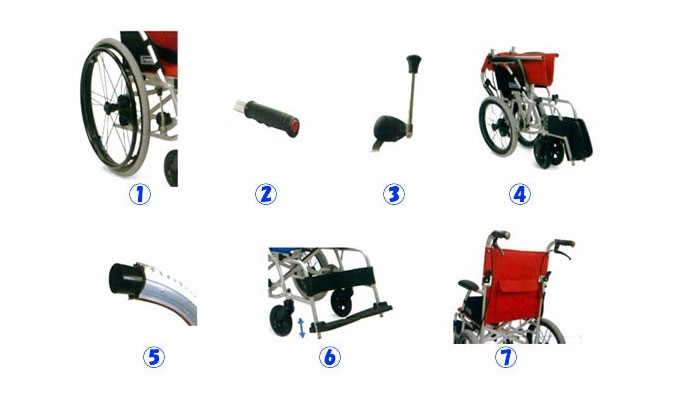 1
2
3
4
5
6
7