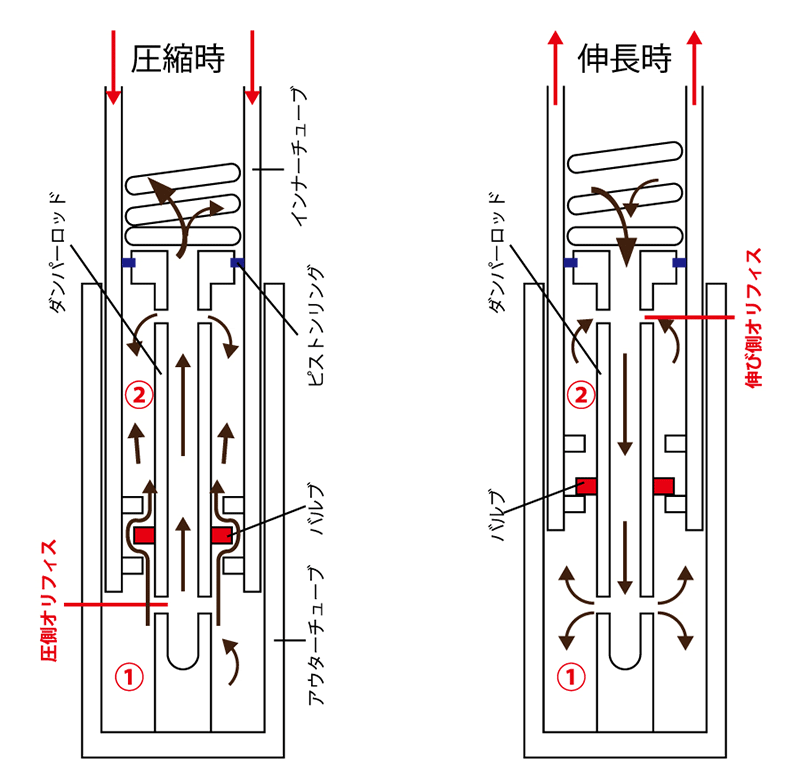 圧縮時

インナーチューブ

ダンパーロッド

ピストンリング

②

バルブ

圧側オリフィス

アウターチューブ

①

伸長時

ダンパーロッド

伸び側オリフィス

②

バルブ

①